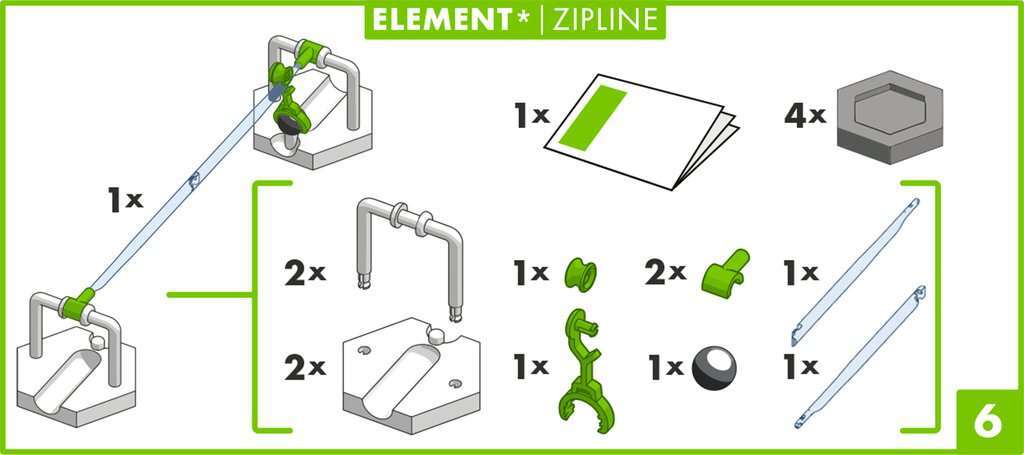 ELEMENT* | ZIPLINE

1x

1x

4x

2x

1x

2x

1x

2x

1x

1x

1x

6